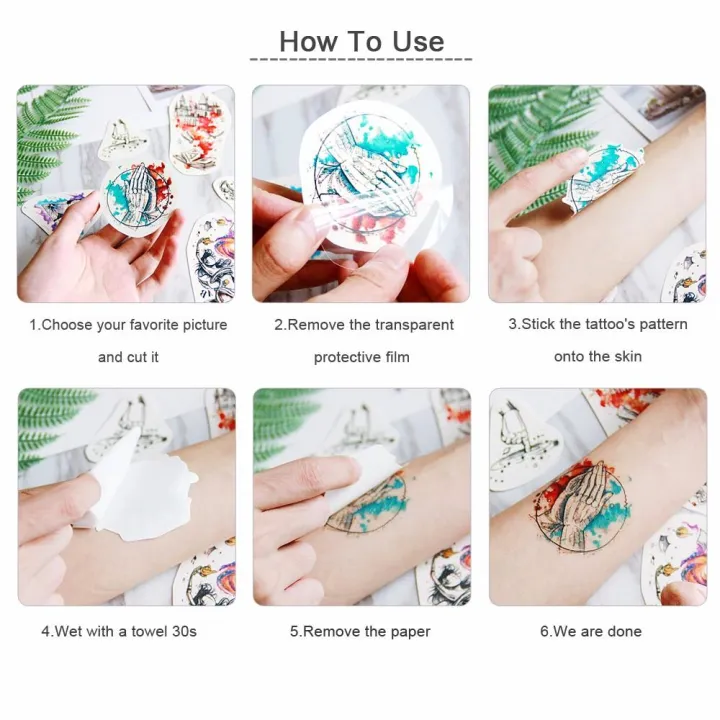 How To Use

1.Choose your favorite picture and cut it

2.Remove the transparent protective film

3.Stick the tattoo's pattern onto the skin

4.Wet with a towel 30s

5.Remove the paper

6.We are done