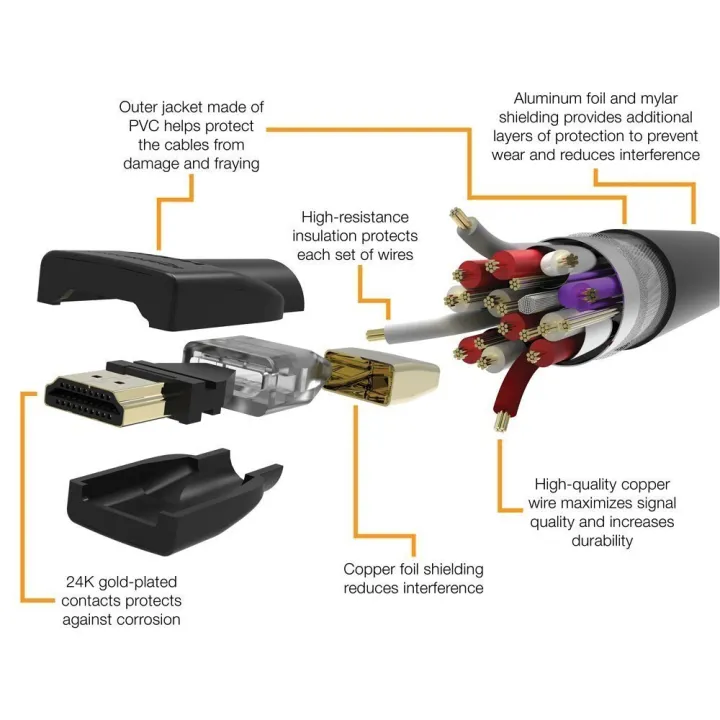 Outer jacket made of PVC helps protect the cables from damage and fraying

Aluminum foil and mylar shielding provides additional layers of protection to prevent wear and reduces interference

High-resistance insulation protects each set of wires

High-quality copper wire maximizes signal quality and increases durability

Copper foil shielding reduces interference

24K gold-plated contacts protects against corrosion