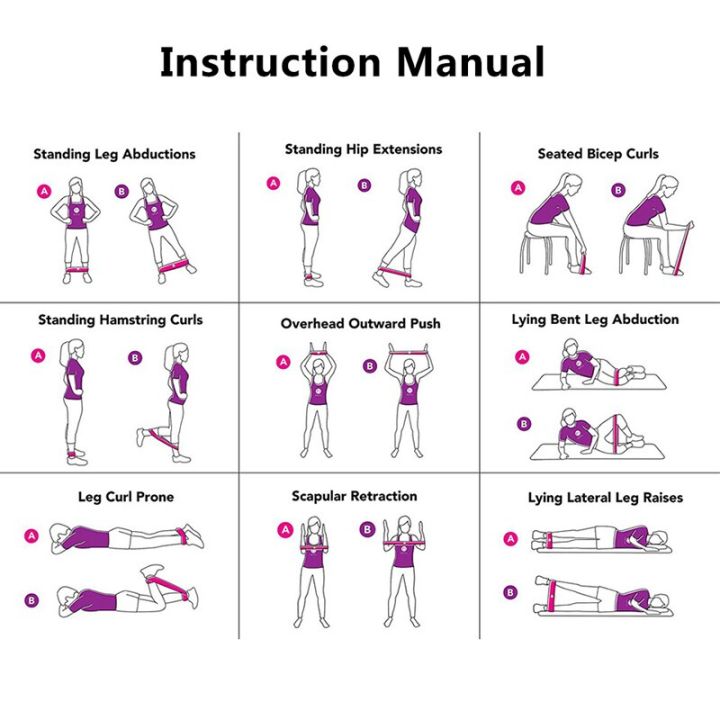 Instruction Manual

Standing Leg Abductions
A B

Standing Hip Extensions
A B

Seated Bicep Curls
A B

Standing Hamstring Curls
A B

Overhead Outward Push
A B

Lying Bent Leg Abduction
A
B

Leg Curl Prone
A
B

Scapular Retraction
A B

Lying Lateral Leg Raises
A
B