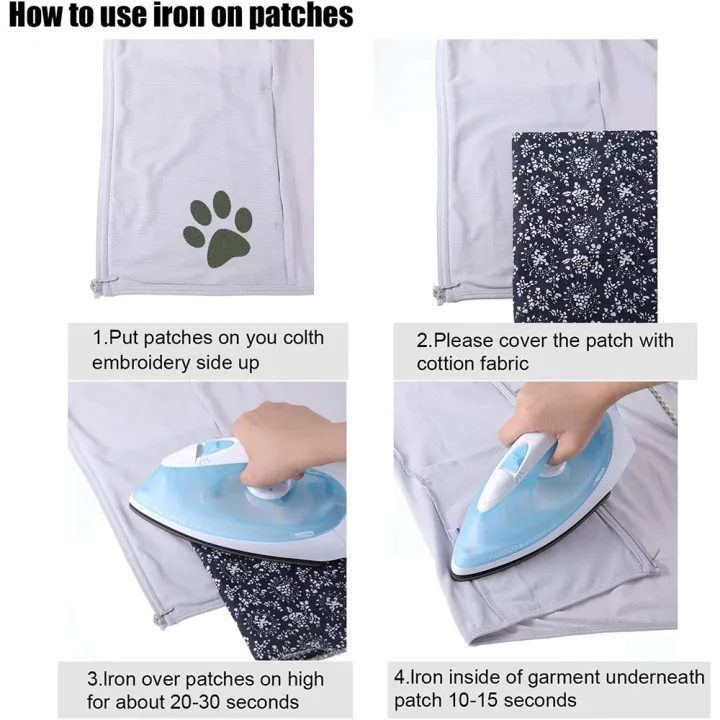 How to use iron on patches

1.Put patches on you colth embroidery side up

2.Please cover the patch with cottion fabric

3.Iron over patches on high for about 20-30 seconds

4.Iron inside of garment underneath patch 10-15 seconds