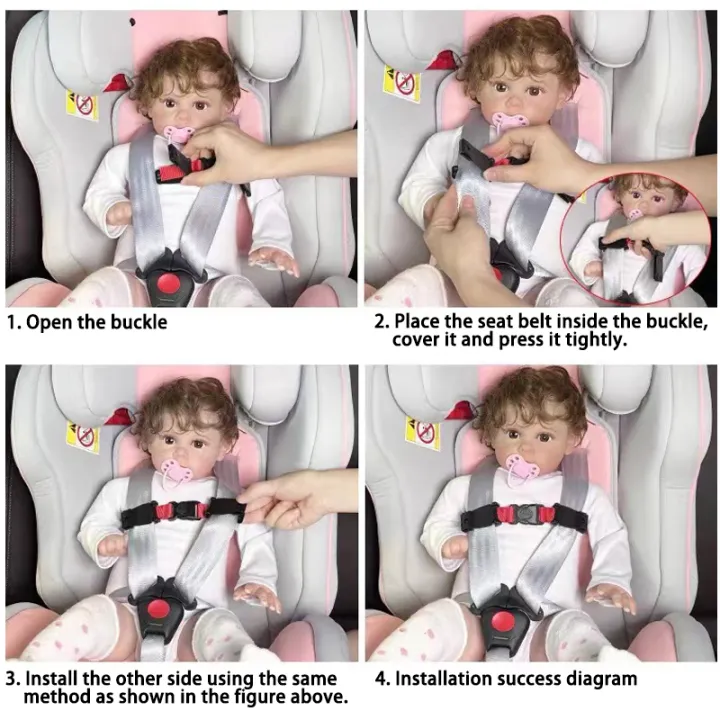 1. Open the buckle

2. Place the seat belt inside the buckle, cover it and press it tightly.

3. Install the other side using the same method as shown in the figure above.

4. Installation success diagram