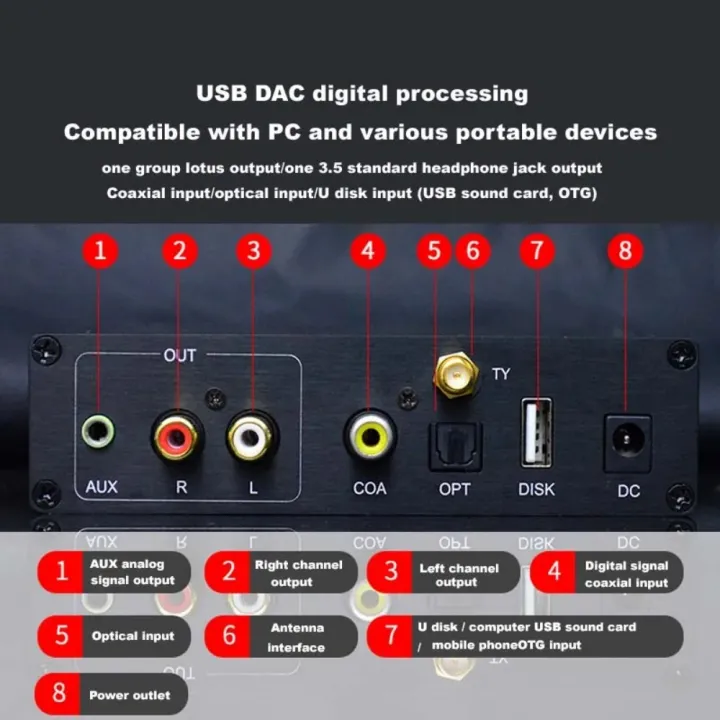 USB DAC digital processing

Compatible with PC and various portable devices

one group lotus output/one 3.5 standard headphone jack output

Coaxial input/optical input/U disk input (USB sound card, OTG)

1 2 3 4 5 6 7 8

OUT

TY

AUX R L COA OPT DISK DC

1 AUX analog signal output

2 Right channel output

3 Left channel output

4 Digital signal coaxial input

5 Optical input

6 Antenna interface

7 U disk / computer USB sound card / mobile phoneOTG input

8 Power outlet