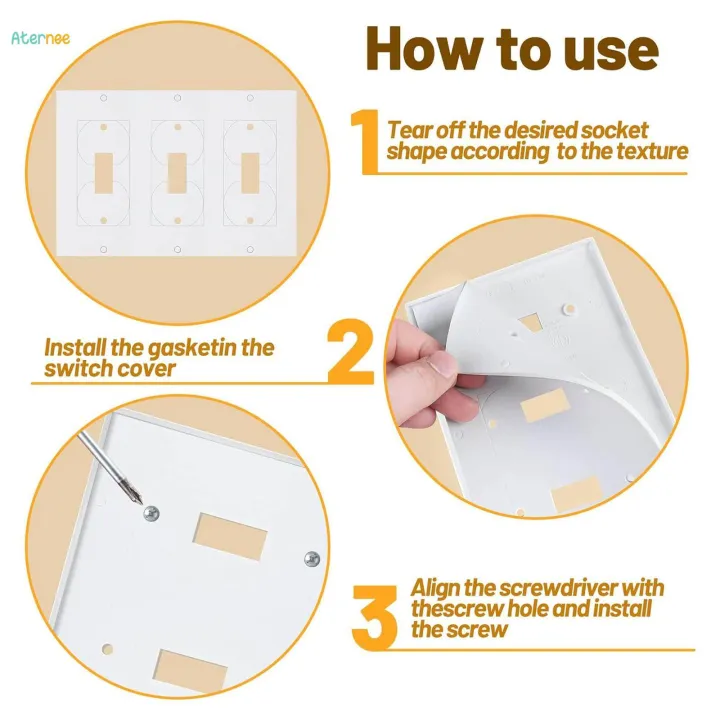 Aternee

How to use

1 Tear off the desired socket shape according to the texture

Install the gasketin the switch cover 2

3 Align the screwdriver with thescrew hole and install the screw