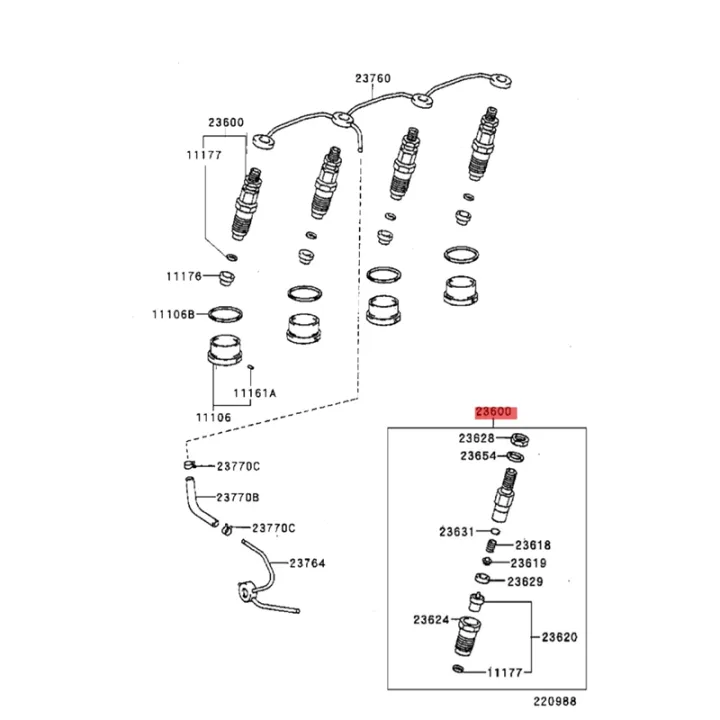 23760
23600
11177
11176
11106B
11161A
11106
23770C
23770B
23770C
23764
23600
23628
23654
23631
23618
23619
23629
23624
23620
11177
220988