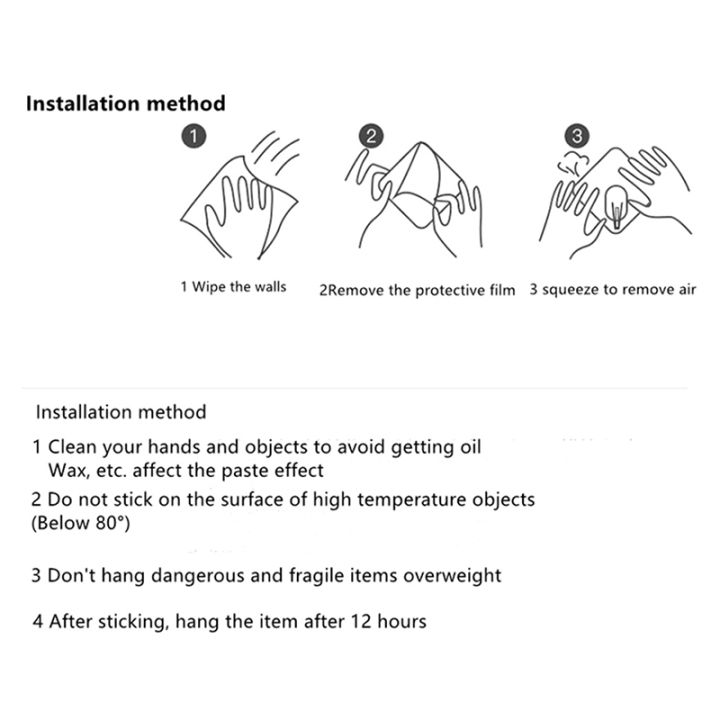 Installation method

1

2

3

1 Wipe the walls

2Remove the protective film

3 squeeze to remove air

Installation method

1 Clean your hands and objects to avoid getting oil Wax, etc. affect the paste effect

2 Do not stick on the surface of high temperature objects (Below 80°)

3 Don't hang dangerous and fragile items overweight

4 After sticking, hang the item after 12 hours