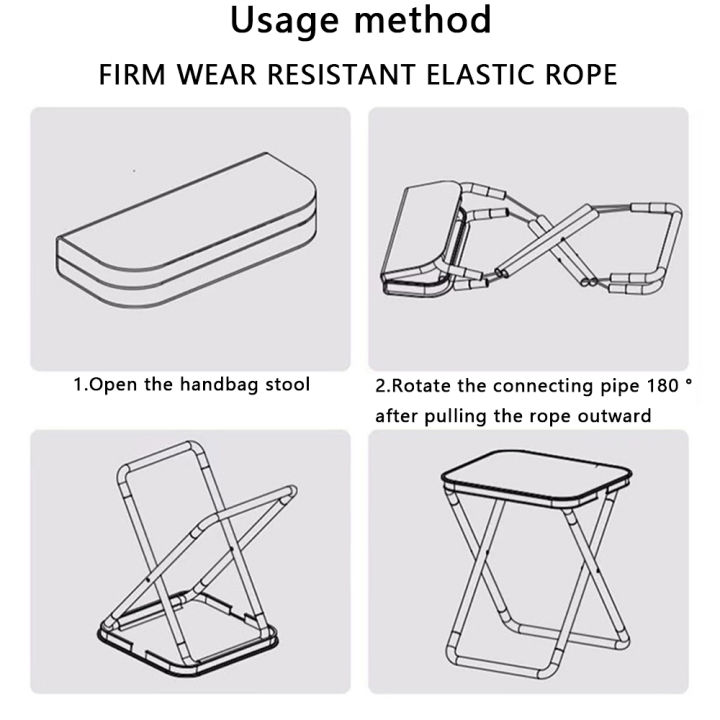 Usage method

FIRM WEAR RESISTANT ELASTIC ROPE

1.Open the handbag stool

2.Rotate the connecting pipe 180 ° after pulling the rope outward