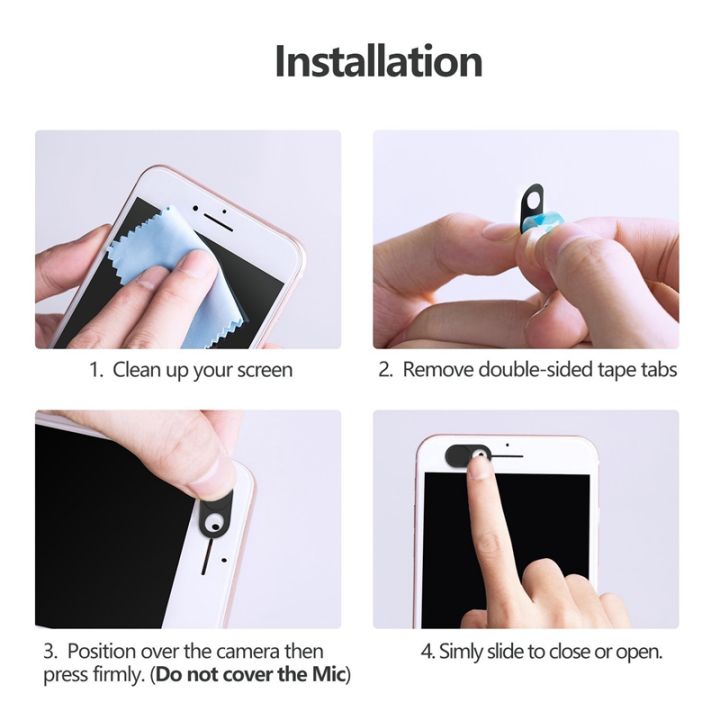 Installation

1. Clean up your screen

2. Remove double-sided tape tabs

3. Position over the camera then press firmly. (Do not cover the Mic)

4. Simly slide to close or open.