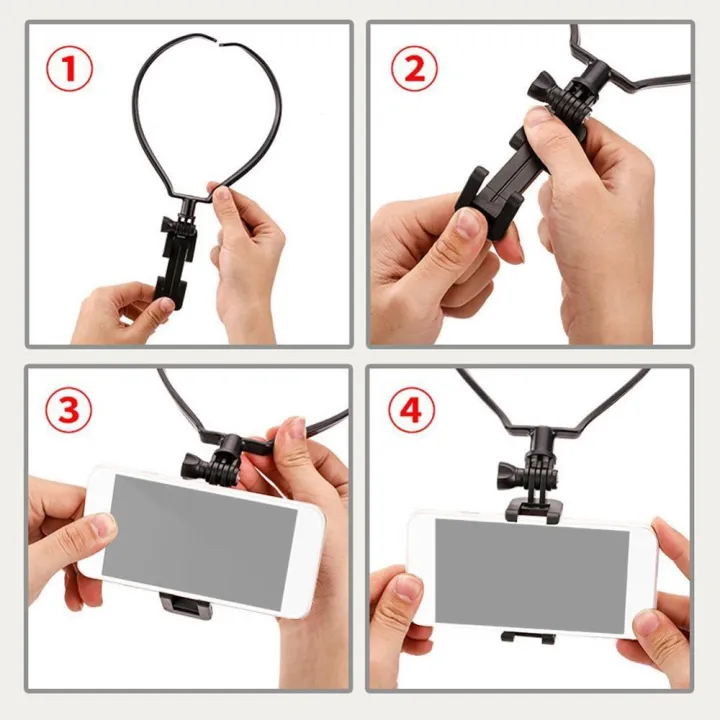 1

2

3

4