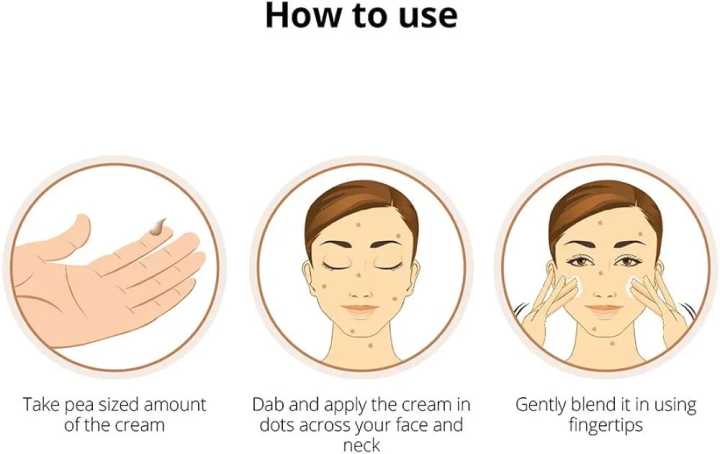 How to use

Take pea sized amount of the cream

Dab and apply the cream in dots across your face and neck

Gently blend it in using fingertips