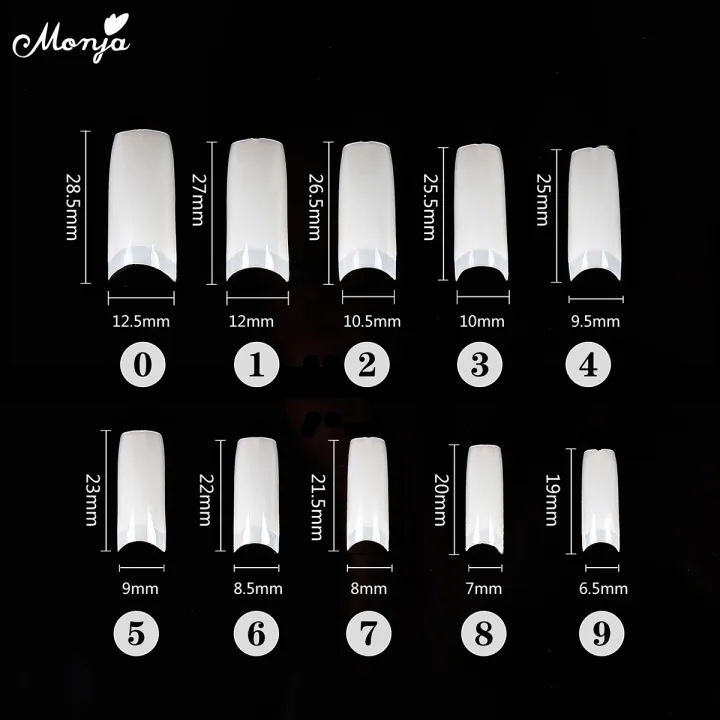 Monja

28.5mm
12.5mm
0

27mm
12mm
1

26.5mm
10.5mm
2

25.5mm
10mm
3

25mm
9.5mm
4

23mm
9mm
5

22mm
8.5mm
6

21.5mm
8mm
7

20mm
7mm
8

19mm
6.5mm
9