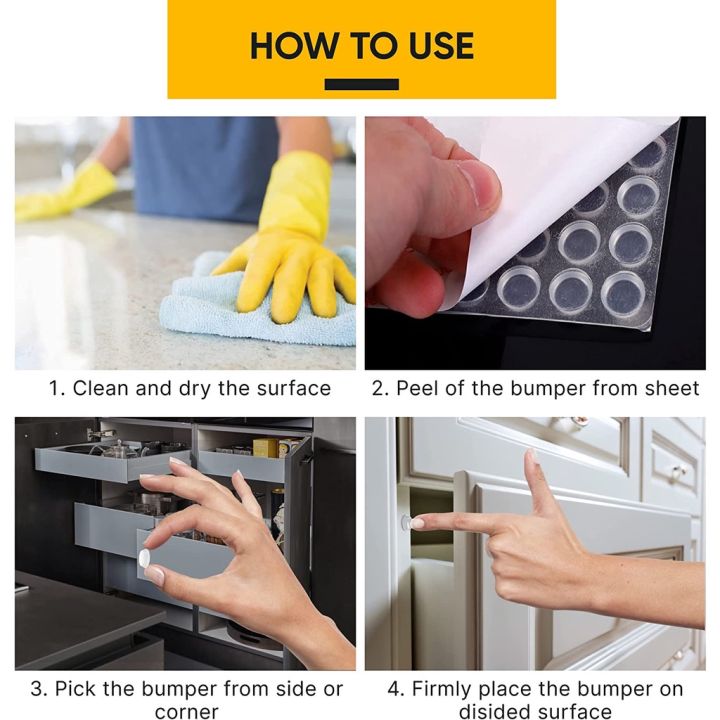 HOW TO USE

1. Clean and dry the surface

2. Peel of the bumper from sheet

3. Pick the bumper from side or corner

4. Firmly place the bumper on disided surface