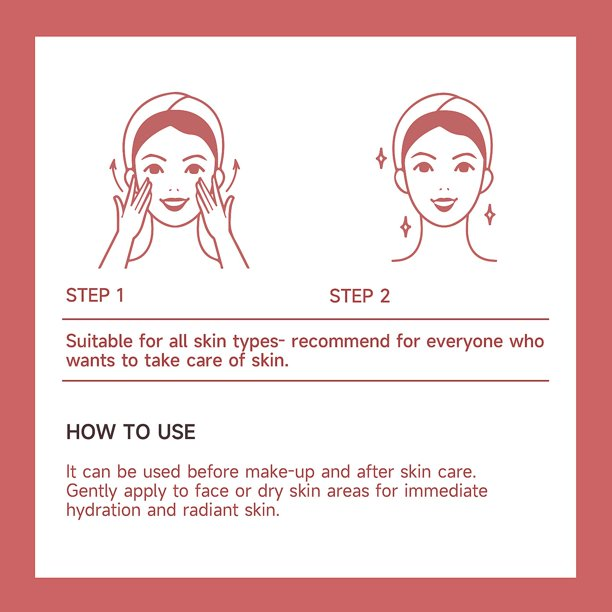 STEP 1

STEP 2

Suitable for all skin types- recommend for everyone who wants to take care of skin.

HOW TO USE

It can be used before make-up and after skin care. Gently apply to face or dry skin areas for immediate hydration and radiant skin.