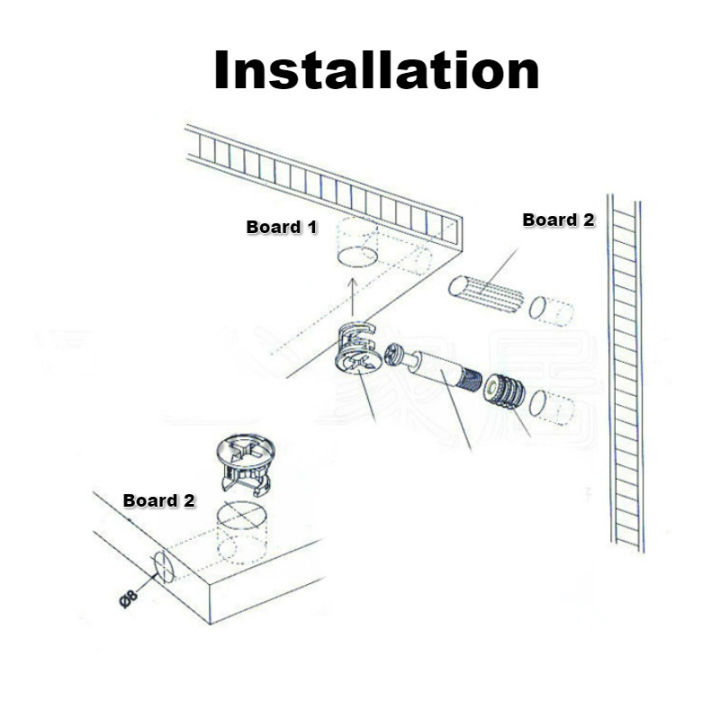 Installation

Board 1

Board 2

Board 2

Ø8