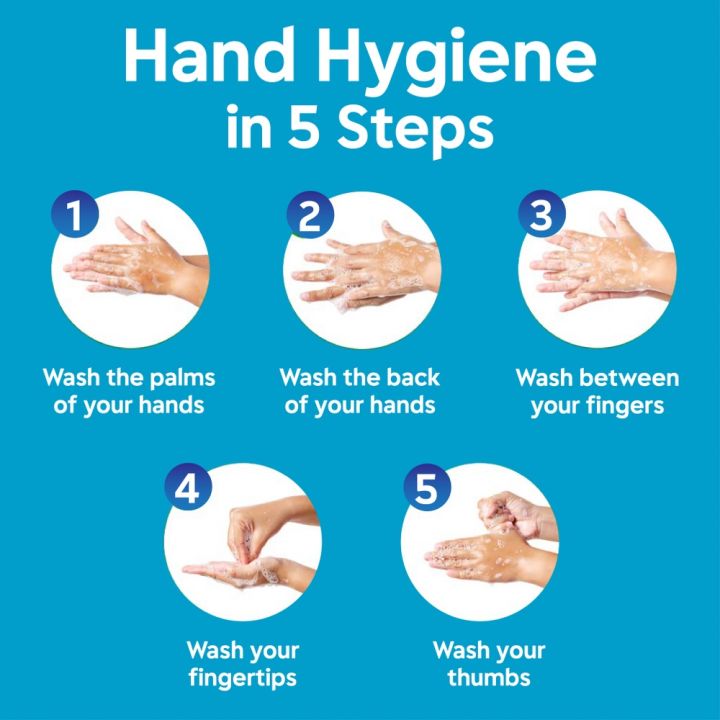 Hand Hygiene
in 5 Steps

1
Wash the palms of your hands

2
Wash the back of your hands

3
Wash between your fingers

4
Wash your fingertips

5
Wash your thumbs