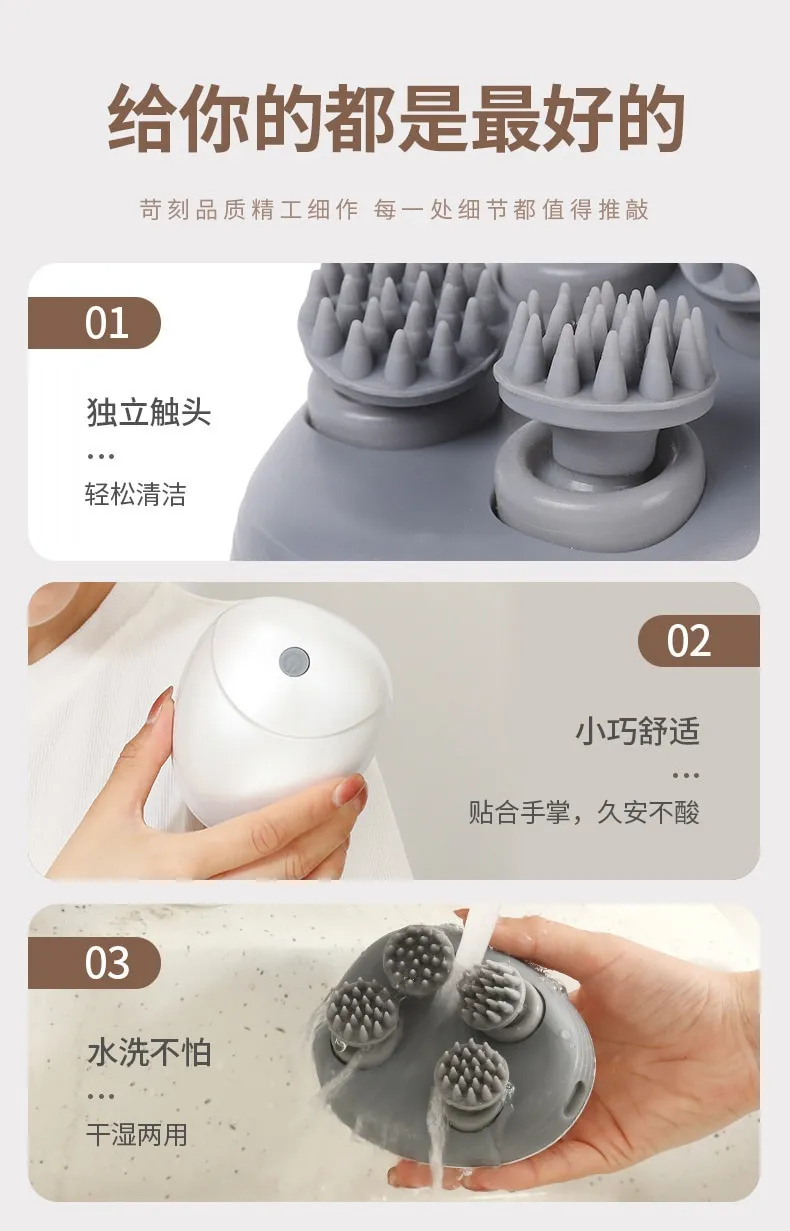 给你的都是最好的

苛刻品质精工细作 每一处细节都值得推敲

01

独立触头

…

轻松清洁

02

小巧舒适

…

贴合手掌，久安不酸

03

水洗不怕

…

干湿两用