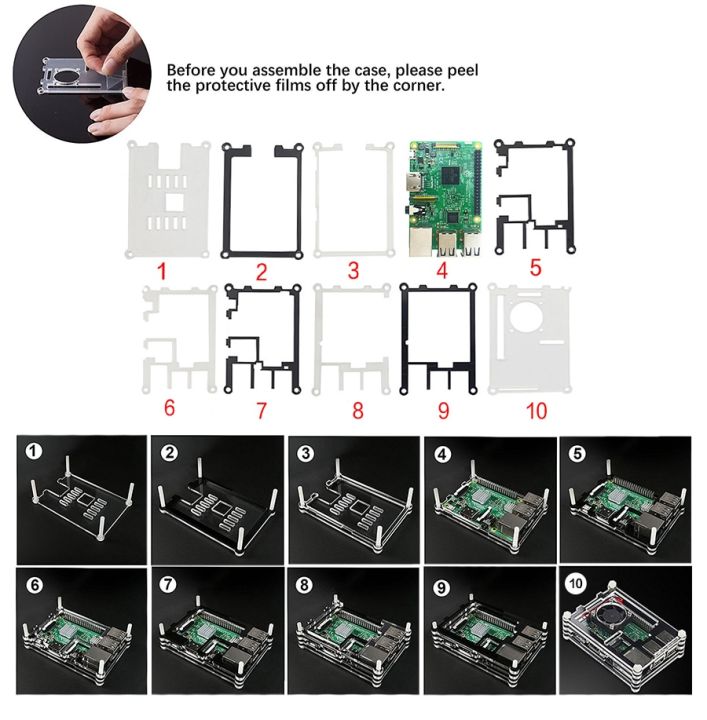 Before you assemble the case, please peel the protective films off by the corner.

1
2
3
4
5
6
7
8
9
10

1
2
3
4
5
6
7
8
9
10