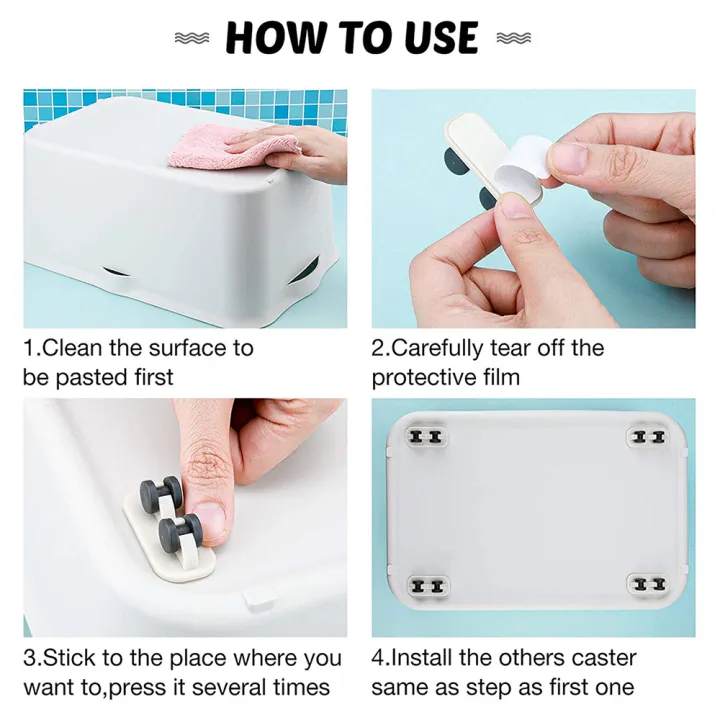 HOW TO USE

1.Clean the surface to be pasted first

2.Carefully tear off the protective film

3.Stick to the place where you want to,press it several times

4.Install the others caster same as step as first one