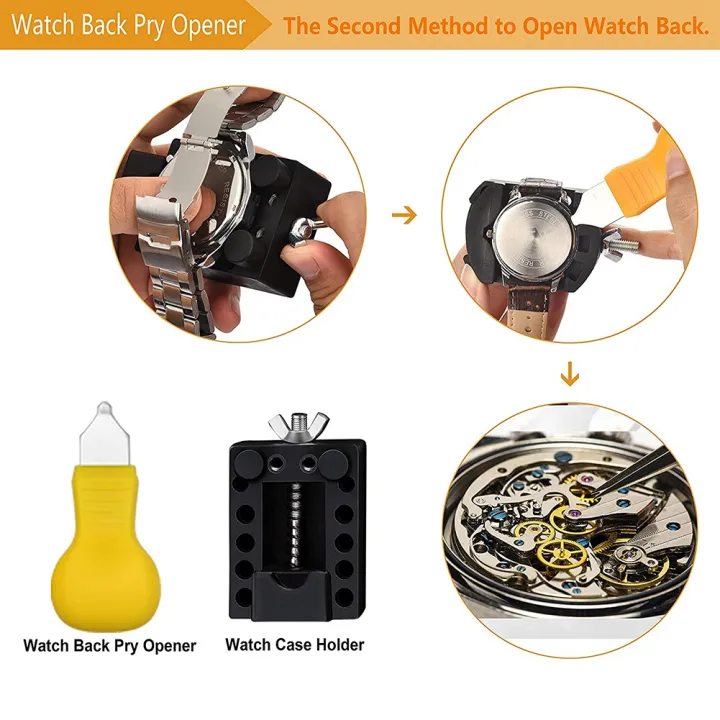 Watch Back Pry Opener

The Second Method to Open Watch Back.

Watch Back Pry Opener

Watch Case Holder