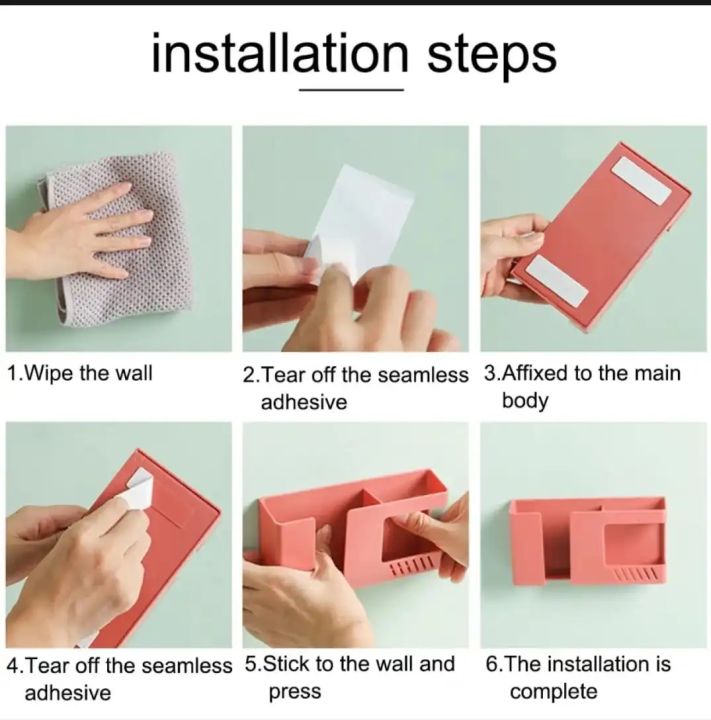 installation steps

1.Wipe the wall

2.Tear off the seamless adhesive

3.Affixed to the main body

4.Tear off the seamless adhesive

5.Stick to the wall and press

6.The installation is complete