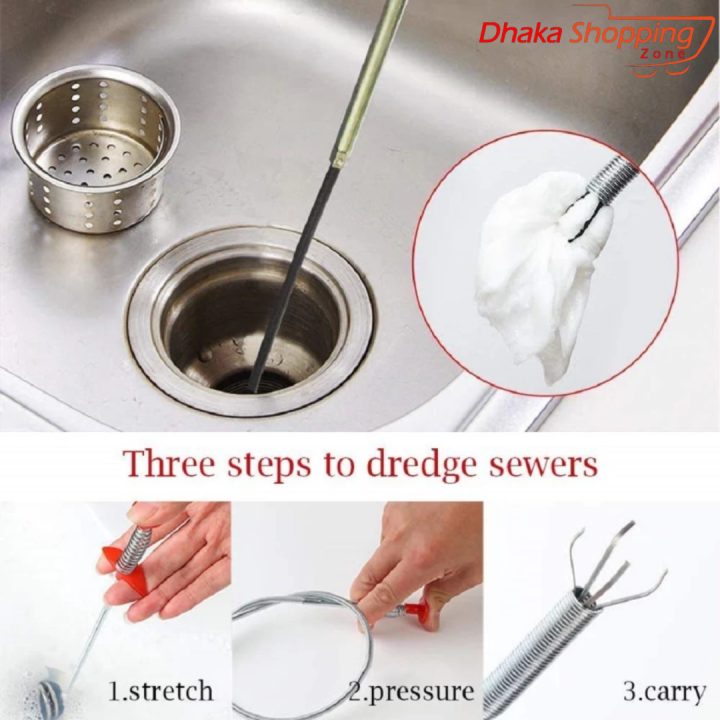 Dhaka Shopping
Zone

Three steps to dredge sewers

1.stretch

2.pressure

3.carry