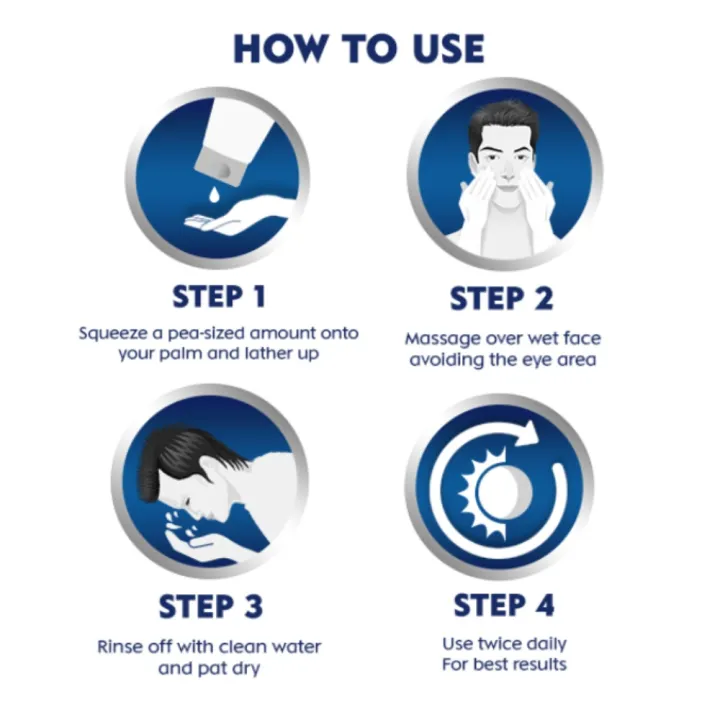 HOW TO USE

STEP 1

Squeeze a pea-sized amount onto your palm and lather up

STEP 2

Massage over wet face avoiding the eye area

STEP 3

Rinse off with clean water and pat dry

STEP 4

Use twice daily
For best results