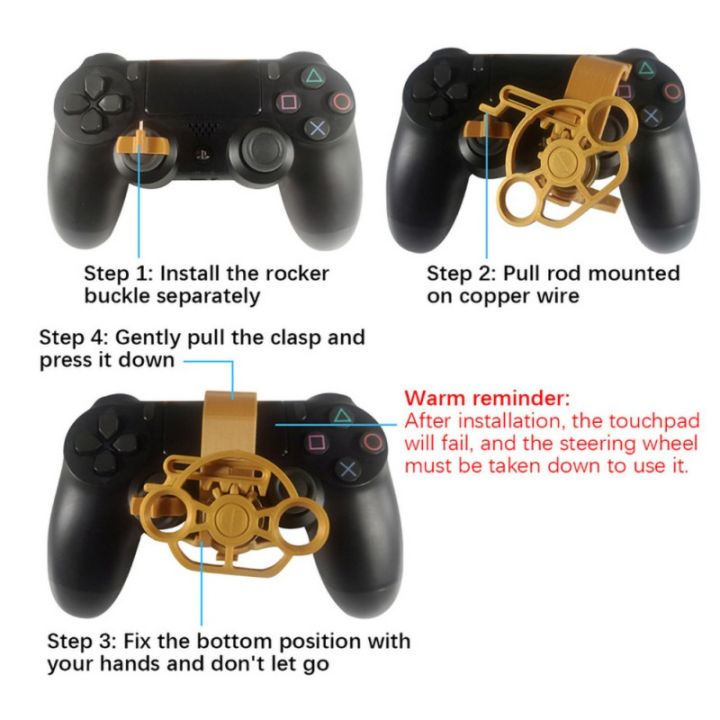 Step 1: Install the rocker buckle separately

Step 2: Pull rod mounted on copper wire

Step 4: Gently pull the clasp and press it down

Warm reminder:
After installation, the touchpad will fail, and the steering wheel must be taken down to use it.

Step 3: Fix the bottom position with your hands and don't let go