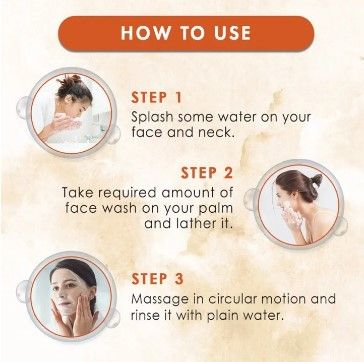 HOW TO USE

STEP 1
Splash some water on your face and neck.

STEP 2
Take required amount of face wash on your palm and lather it.

STEP 3
Massage in circular motion and rinse it with plain water.