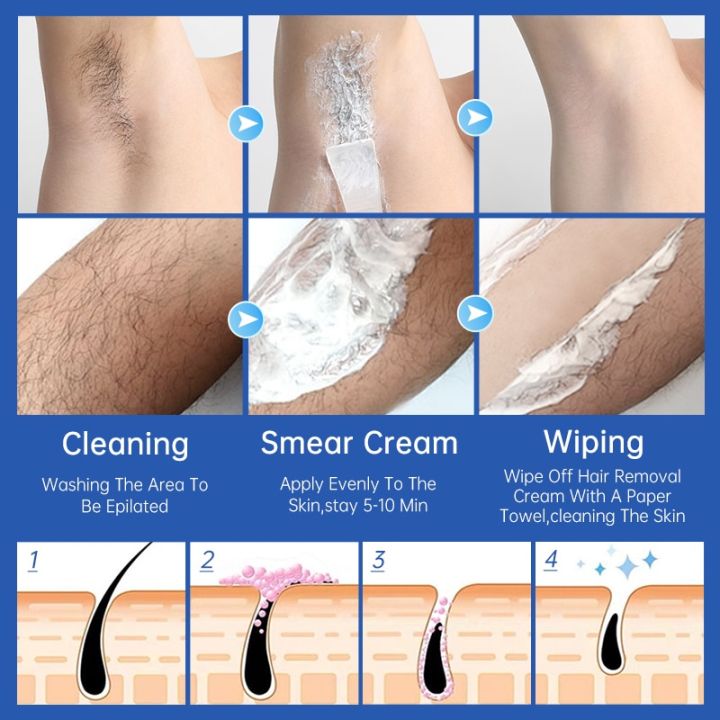 Cleaning

Washing The Area To Be Epilated

Smear Cream

Apply Evenly To The Skin,stay 5-10 Min

Wiping

Wipe Off Hair Removal Cream With A Paper Towel,cleaning The Skin

1

2

3

4