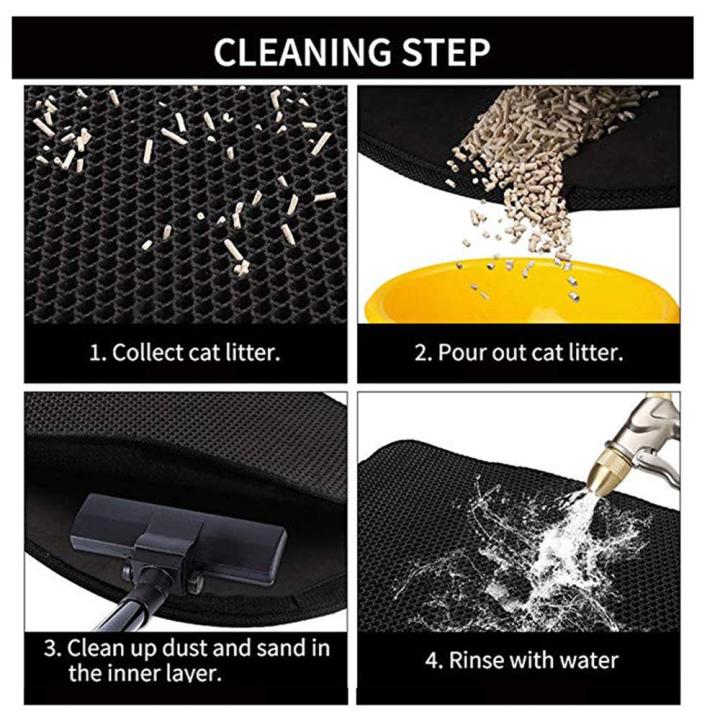 CLEANING STEP

1. Collect cat litter.

2. Pour out cat litter.

3. Clean up dust and sand in the inner layer.

4. Rinse with water