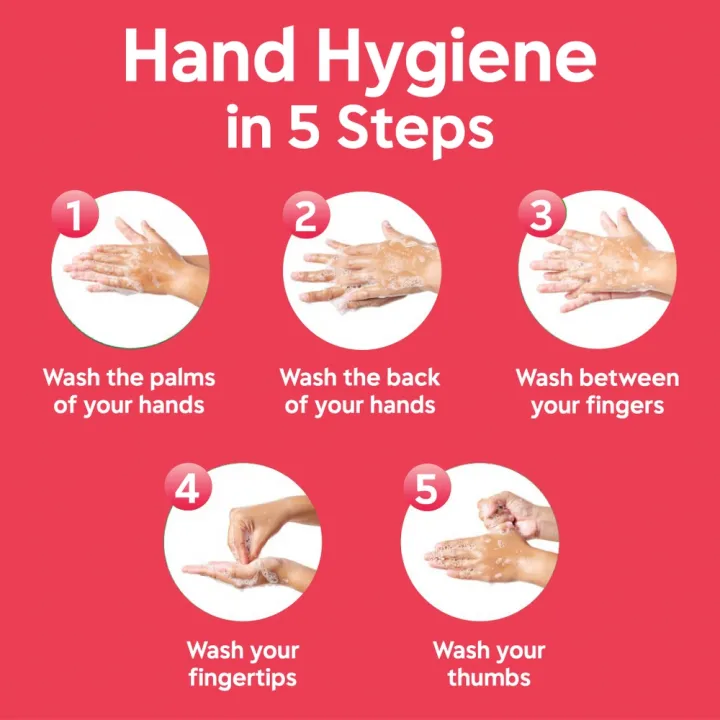 Hand Hygiene
in 5 Steps

1
Wash the palms of your hands

2
Wash the back of your hands

3
Wash between your fingers

4
Wash your fingertips

5
Wash your thumbs