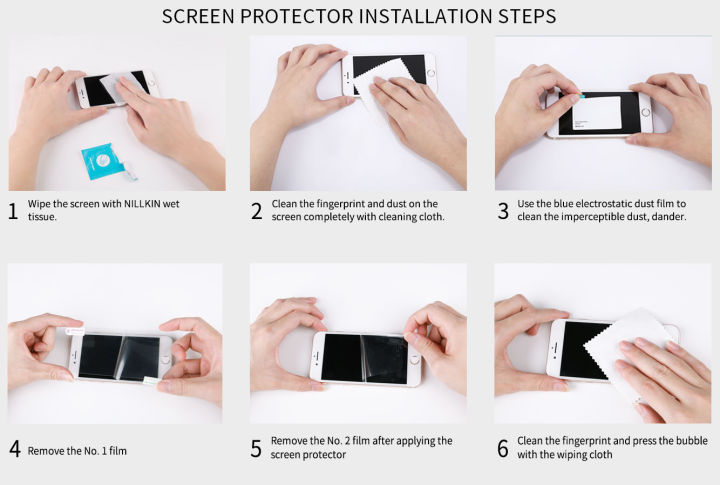 SCREEN PROTECTOR INSTALLATION STEPS

1 Wipe the screen with NILLKIN wet tissue.

2 Clean the fingerprint and dust on the screen completely with cleaning cloth.

3 Use the blue electrostatic dust film to clean the imperceptible dust, dander.

4 Remove the No. 1 film

5 Remove the No. 2 film after applying the screen protector

6 Clean the fingerprint and press the bubble with the wiping cloth