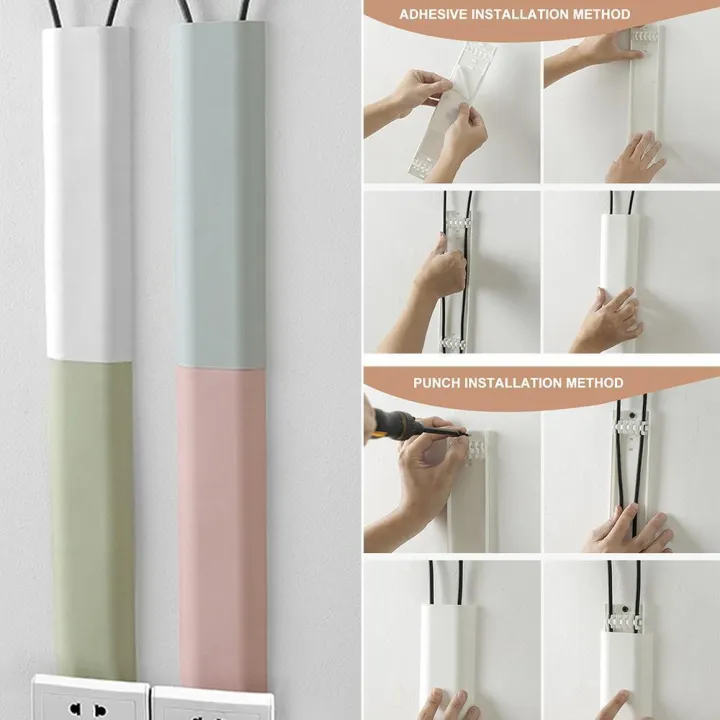 ADHESIVE INSTALLATION METHOD

PUNCH INSTALLATION METHOD