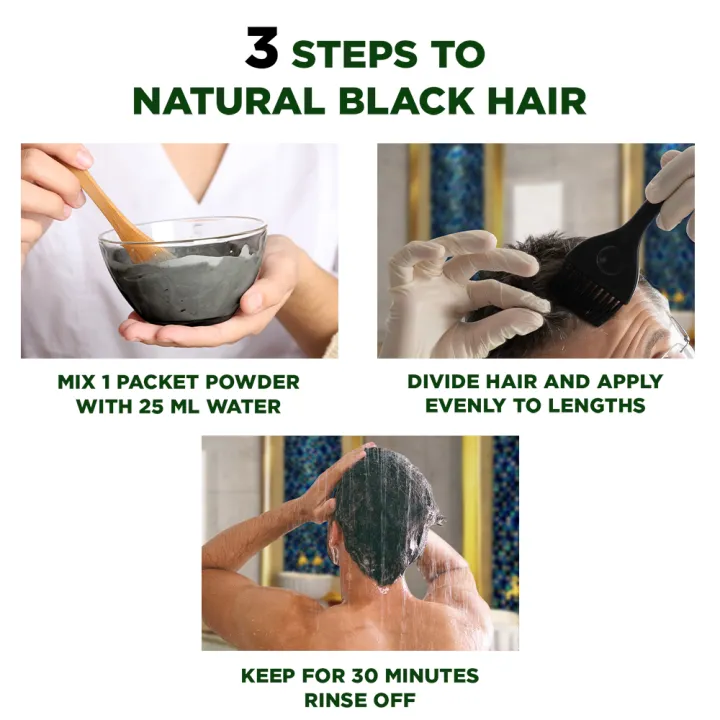 3 STEPS TO
NATURAL BLACK HAIR

MIX 1 PACKET POWDER WITH 25 ML WATER

DIVIDE HAIR AND APPLY EVENLY TO LENGTHS

KEEP FOR 30 MINUTES
RINSE OFF