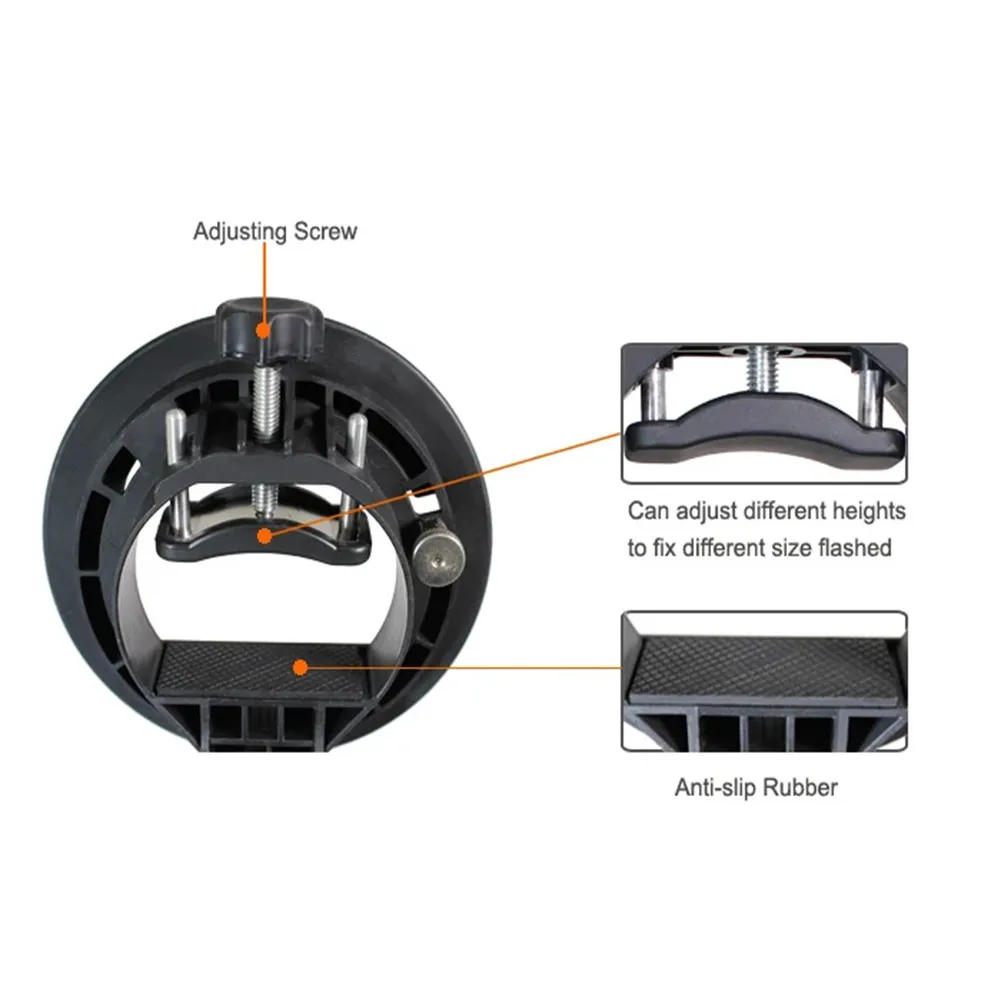 Adjusting Screw

Can adjust different heights to fix different size flashed

Anti-slip Rubber