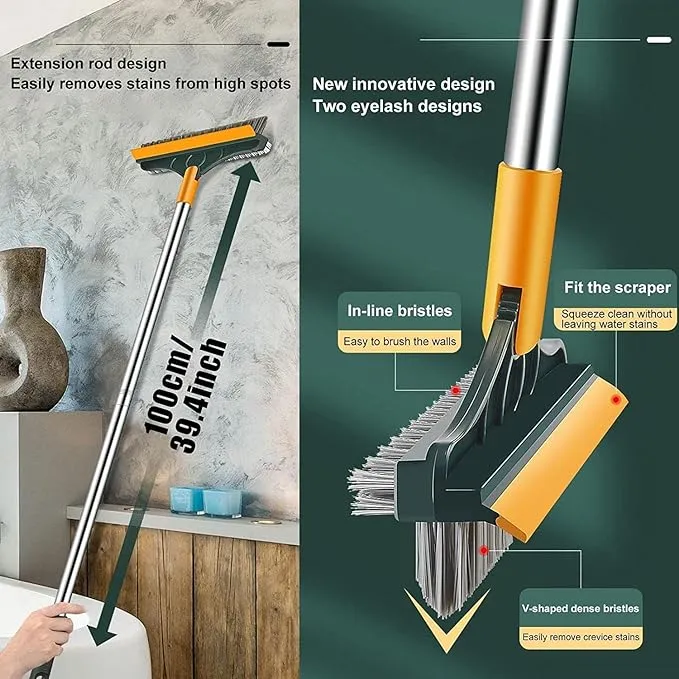 Extension rod design
Easily removes stains from high spots

100cm/
39.4inch

New innovative design
Two eyelash designs

In-line bristles
Easy to brush the walls

Fit the scraper
Squeeze clean without leaving water stains

V-shaped dense bristles
Easily remove crevice stains