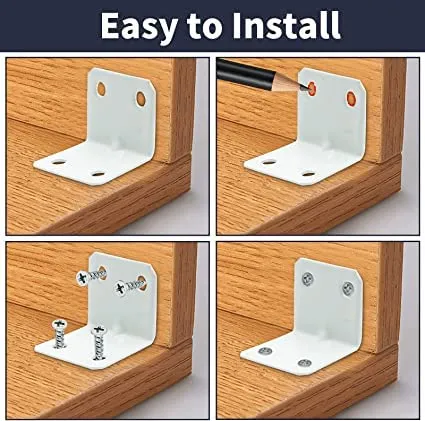 Easy to Install