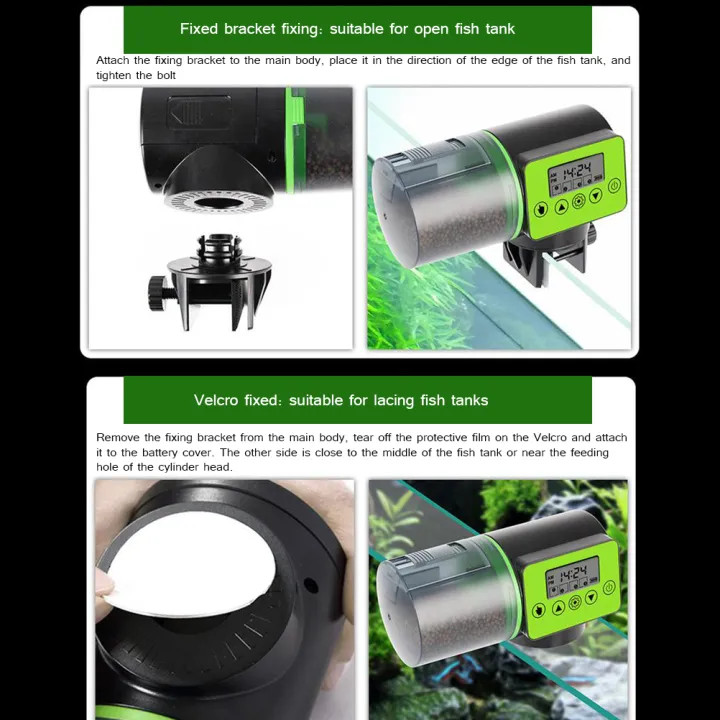 Fixed bracket fixing: suitable for open fish tank

Attach the fixing bracket to the main body, place it in the direction of the edge of the fish tank, and tighten the bolt

AM PM 14:24

Velcro fixed: suitable for lacing fish tanks

Remove the fixing bracket from the main body, tear off the protective film on the Velcro and attach it to the battery cover. The other side is close to the middle of the fish tank or near the feeding hole of the cylinder head.

AM PM 14:24