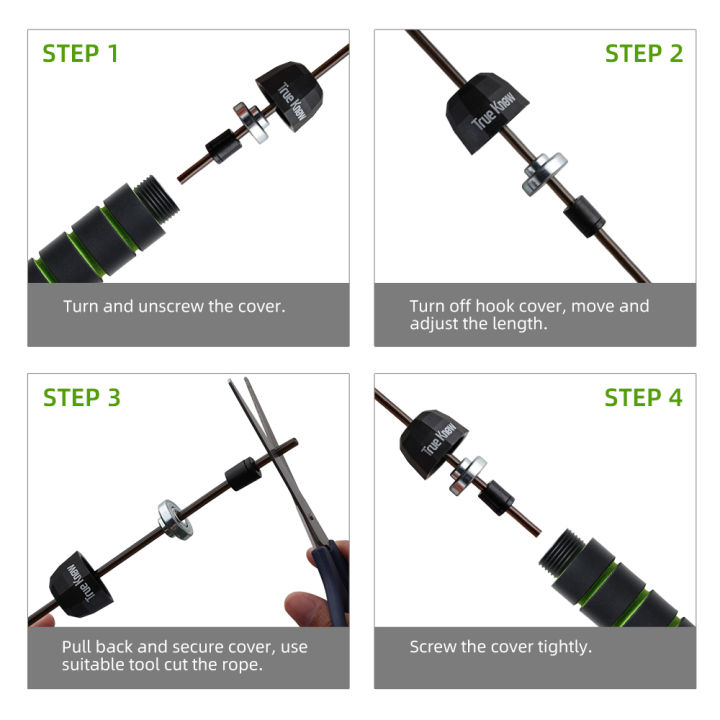 STEP 1

True Knew

Turn and unscrew the cover.

STEP 2

True Knew

Turn off hook cover, move and adjust the length.

STEP 3

True Knew

Pull back and secure cover, use suitable tool cut the rope.

STEP 4

True Knew

Screw the cover tightly.