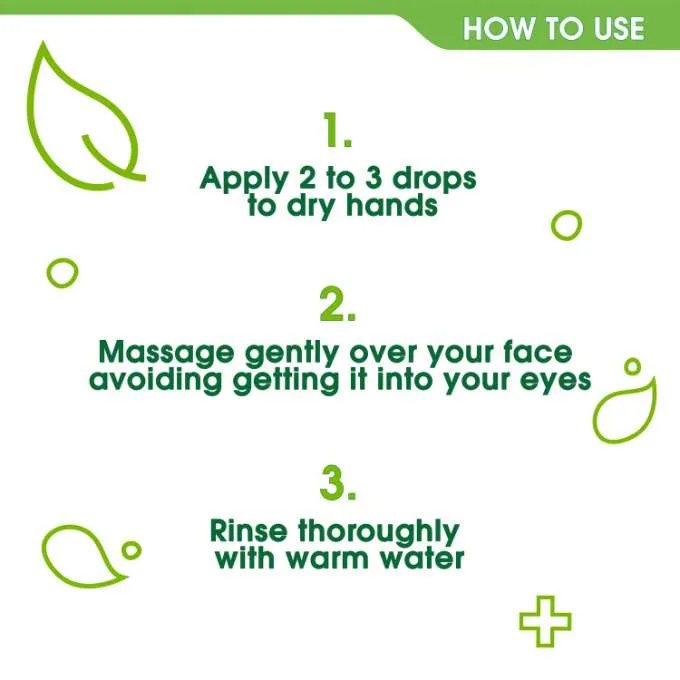 HOW TO USE

1.
Apply 2 to 3 drops to dry hands

2.
Massage gently over your face avoiding getting it into your eyes

3.
Rinse thoroughly with warm water