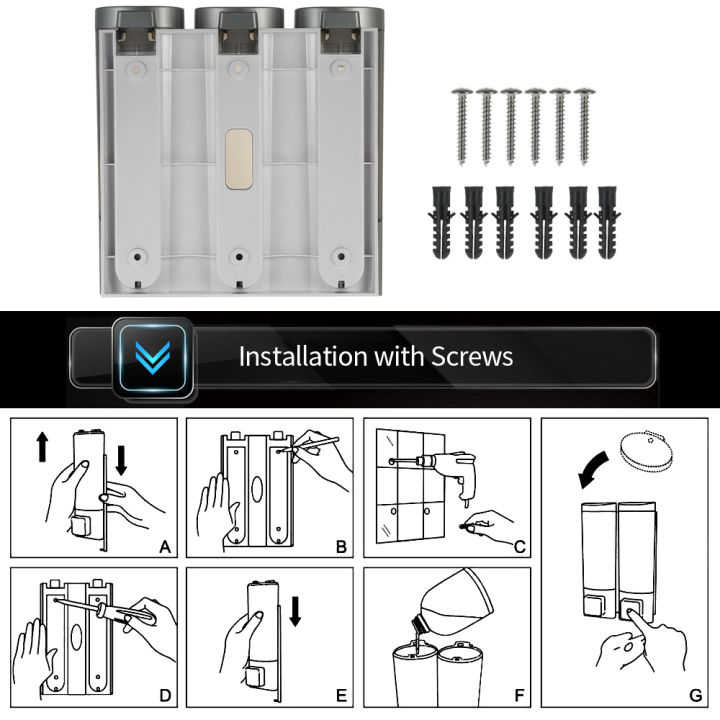 Installation with Screws

A

B

C

D

E

F

G