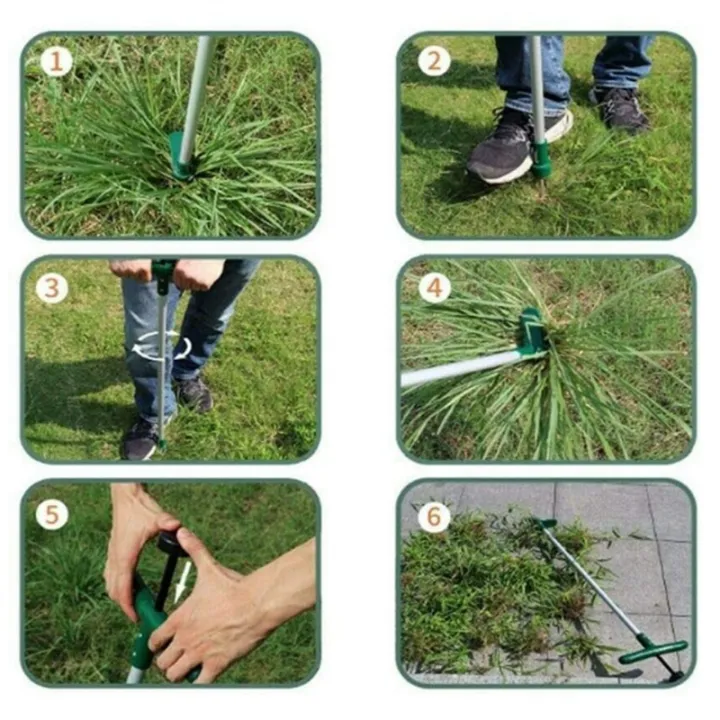 1

2

3

4

5

6