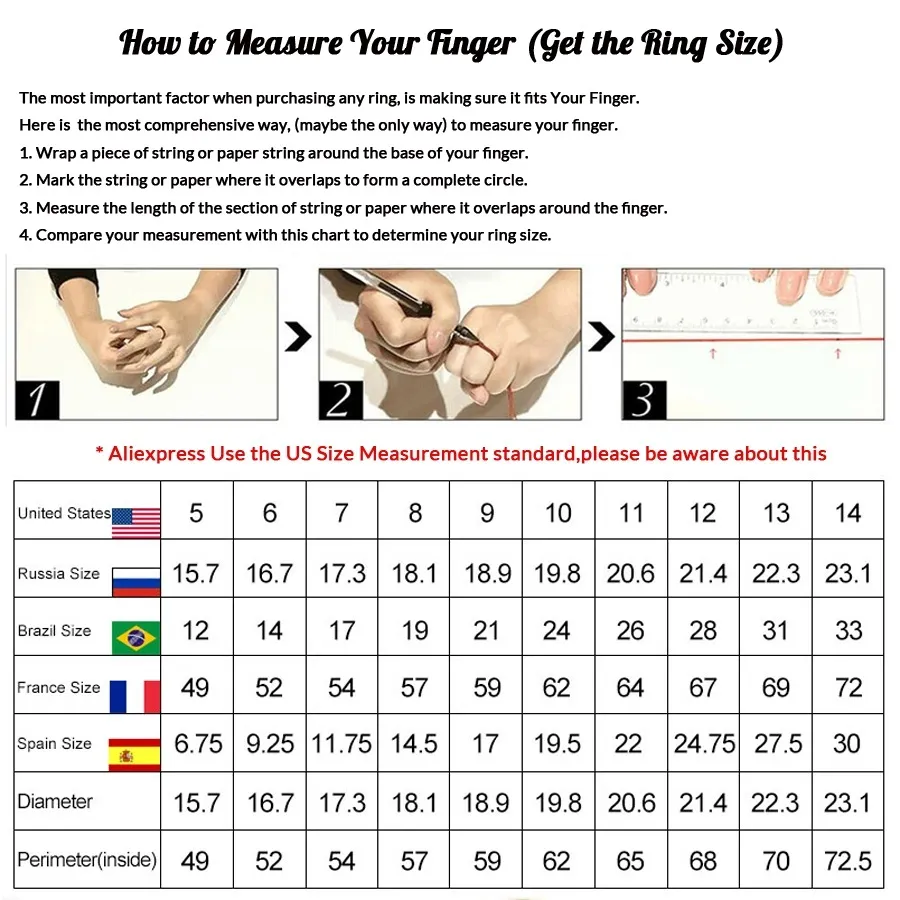 How to Measure Your Finger (Get the Ring Size)

The most important factor when purchasing any ring, is making sure it fits Your Finger.
Here is the most comprehensive way, (maybe the only way) to measure your finger.
1. Wrap a piece of string or paper string around the base of your finger.
2. Mark the string or paper where it overlaps to form a complete circle.
3. Measure the length of the section of string or paper where it overlaps around the finger.
4. Compare your measurement with this chart to determine your ring size.

1 2 3

* Aliexpress Use the US Size Measurement standard,please be aware about this

| United States | 5 | 6 | 7 | 8 | 9 | 10 | 11 | 12 | 13 | 14 |
|---|---|---|---|---|---|---|---|---|---|---|
| Russia Size | 15.7 | 16.7 | 17.3 | 18.1 | 18.9 | 19.8 | 20.6 | 21.4 | 22.3 | 23.1 |
| Brazil Size | 12 | 14 | 17 | 19 | 21 | 24 | 26 | 28 | 31 | 33 |
| France Size | 49 | 52 | 54 | 57 | 59 | 62 | 64 | 67 | 69 | 72 |
| Spain Size | 6.75 | 9.25 | 11.75 | 14.5 | 17 | 19.5 | 22 | 24.75 | 27.5 | 30 |
| Diameter | 15.7 | 16.7 | 17.3 | 18.1 | 18.9 | 19.8 | 20.6 | 21.4 | 22.3 | 23.1 |
| Perimeter(inside) | 49 | 52 | 54 | 57 | 59 | 62 | 65 | 68 | 70 | 72.5 |