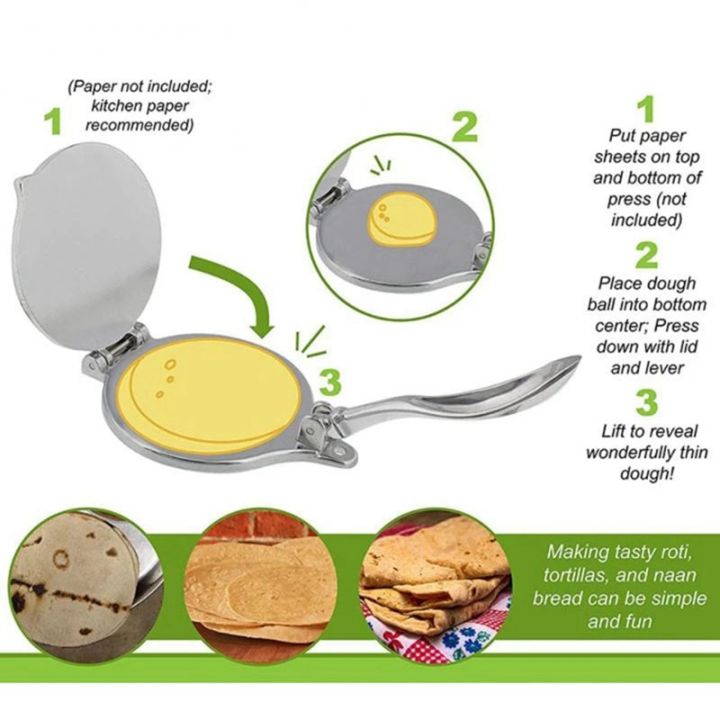 1

(Paper not included; kitchen paper recommended)

2

3

1
Put paper sheets on top and bottom of press (not included)

2
Place dough ball into bottom center; Press down with lid and lever

3
Lift to reveal wonderfully thin dough!

Making tasty roti, tortillas, and naan bread can be simple and fun