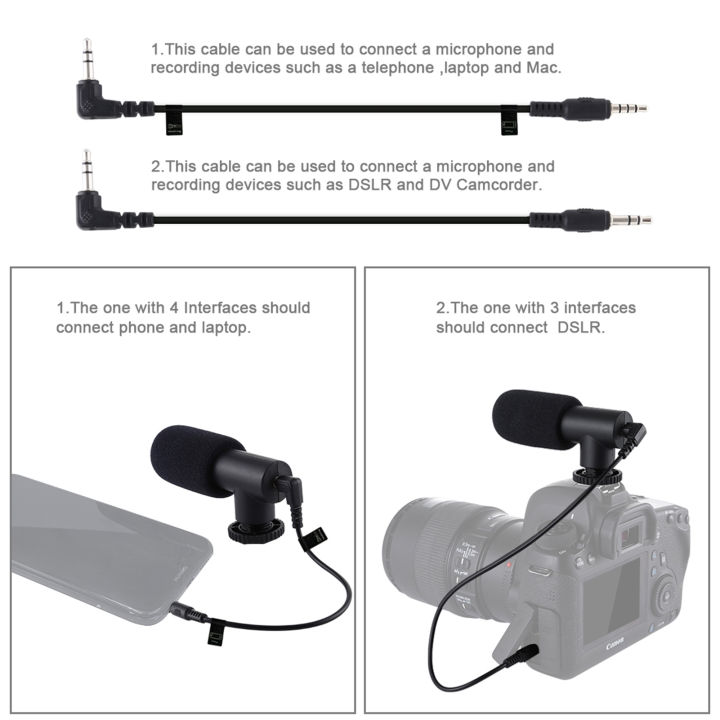 1.This cable can be used to connect a microphone and recording devices such as a telephone ,laptop and Mac.

2.This cable can be used to connect a microphone and recording devices such as DSLR and DV Camcorder.

1.The one with 4 Interfaces should connect phone and laptop.

2.The one with 3 interfaces should connect DSLR.

Canon