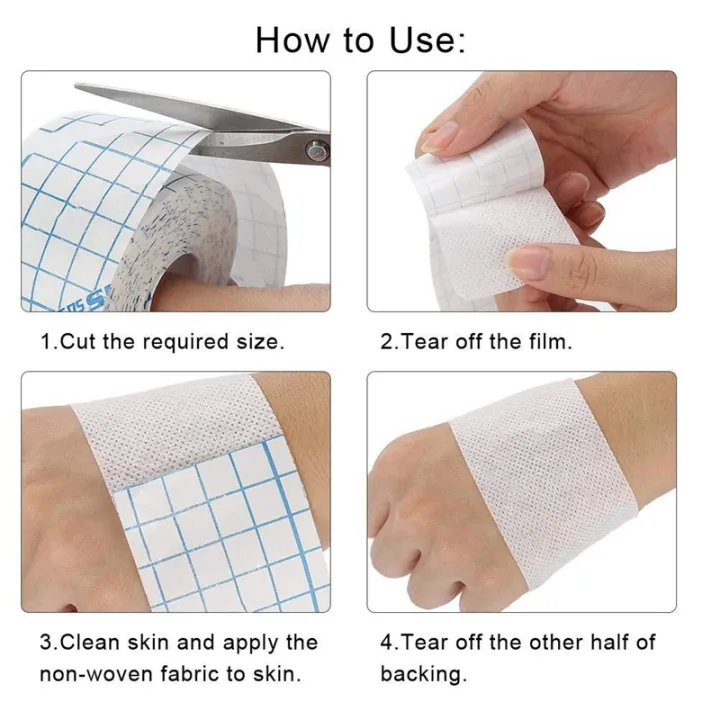 How to Use:

1.Cut the required size.

2.Tear off the film.

3.Clean skin and apply the non-woven fabric to skin.

4.Tear off the other half of backing.