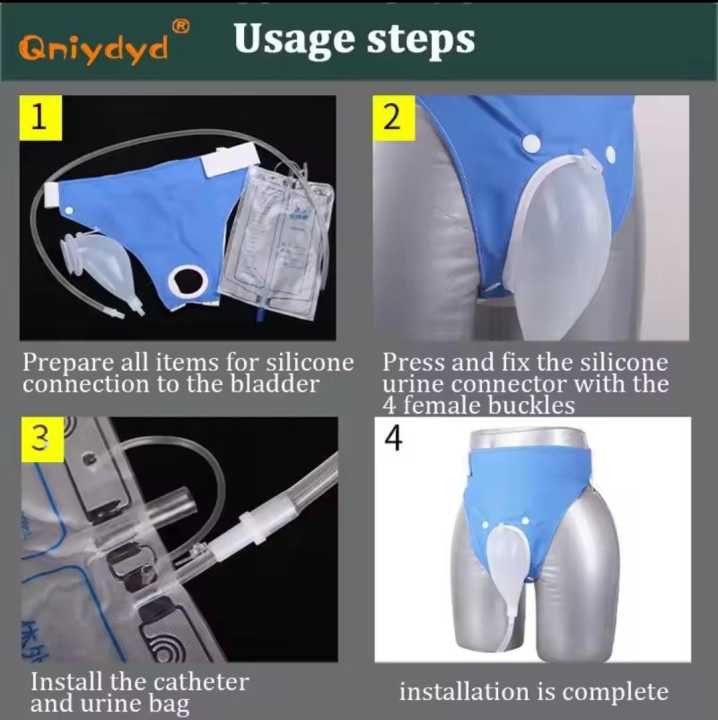 Qniydyd®
Usage steps

1

Prepare all items for silicone connection to the bladder

2

Press and fix the silicone urine connector with the 4 female buckles

3

Install the catheter and urine bag

4

installation is complete