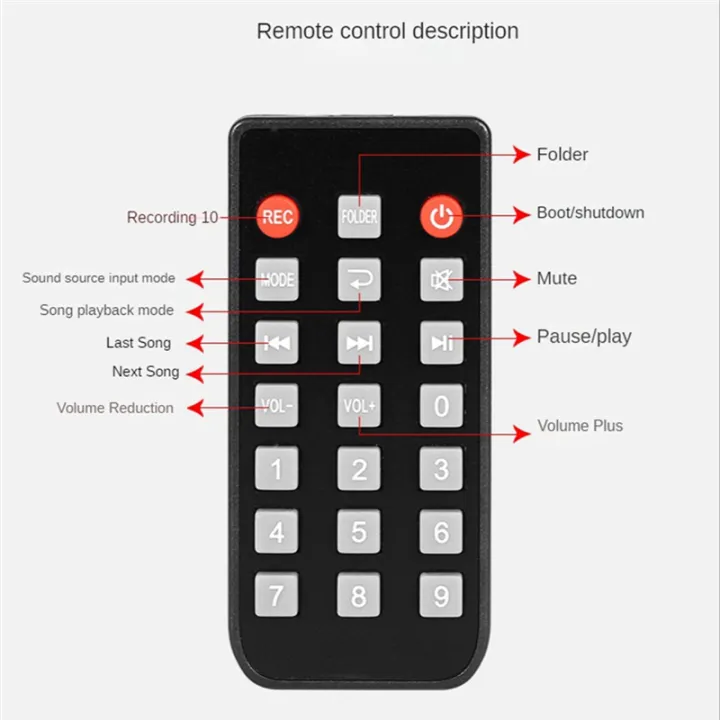 Remote control description

Folder

Recording 10

REC

FOLDER

Boot/shutdown

Sound source input mode

MODE

Mute

Song playback mode

Last Song

Pause/play

Next Song

Volume Reduction

VOL-

VOL+

0

Volume Plus

1

2

3

4

5

6

7

8

9