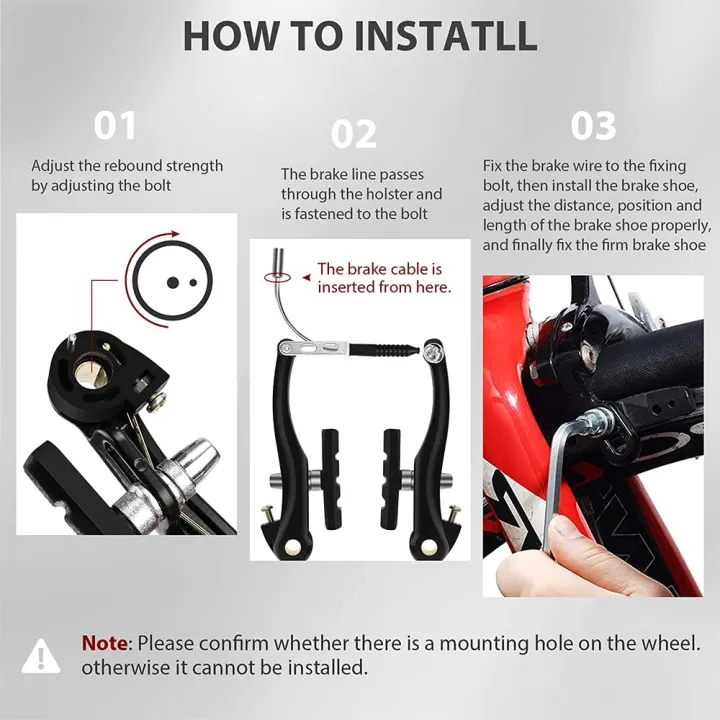 HOW TO INSTATLL

01

Adjust the rebound strength by adjusting the bolt

02

The brake line passes through the holster and is fastened to the bolt

The brake cable is inserted from here.

03

Fix the brake wire to the fixing bolt, then install the brake shoe, adjust the distance, position and length of the brake shoe properly, and finally fix the firm brake shoe

Note: Please confirm whether there is a mounting hole on the wheel. otherwise it cannot be installed.