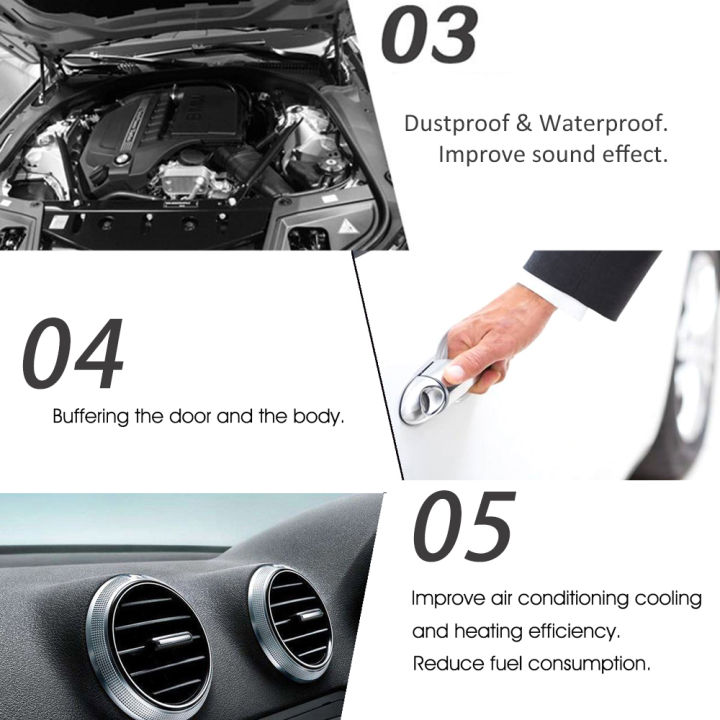 03

Dustproof & Waterproof.
Improve sound effect.

04

Buffering the door and the body.

05

Improve air conditioning cooling and heating efficiency.
Reduce fuel consumption.