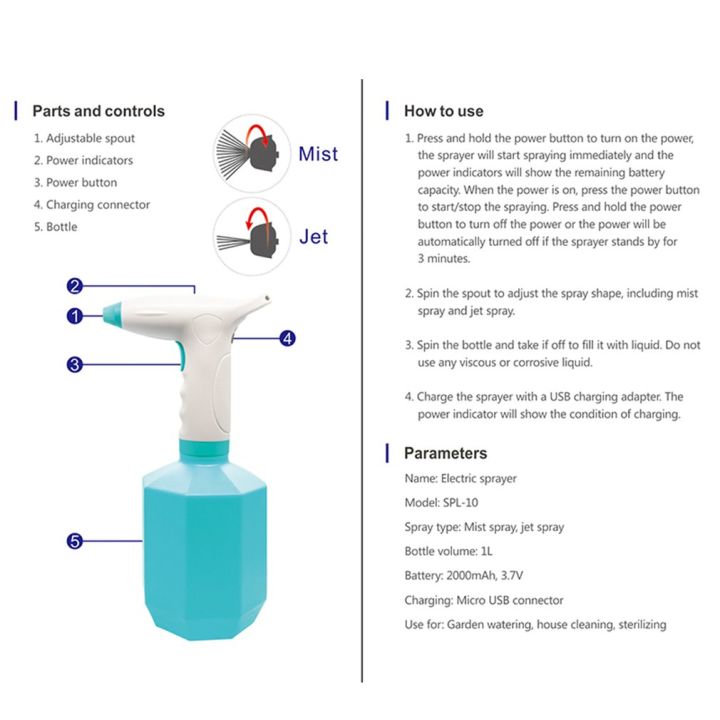 Parts and controls

1. Adjustable spout
2. Power indicators
3. Power button
4. Charging connector
5. Bottle

Mist

Jet

2
1
3
4
5

How to use

1. Press and hold the power button to turn on the power, the sprayer will start spraying immediately and the power indicators will show the remaining battery capacity. When the power is on, press the power button to start/stop the spraying. Press and hold the power button to turn off the power or the power will be automatically turned off if the sprayer stands by for 3 minutes.

2. Spin the spout to adjust the spray shape, including mist spray and jet spray.

3. Spin the bottle and take if off to fill it with liquid. Do not use any viscous or corrosive liquid.

4. Charge the sprayer with a USB charging adapter. The power indicator will show the condition of charging.

Parameters

Name: Electric sprayer

Model: SPL-10

Spray type: Mist spray, jet spray

Bottle volume: 1L

Battery: 2000mAh, 3.7V

Charging: Micro USB connector

Use for: Garden watering, house cleaning, sterilizing